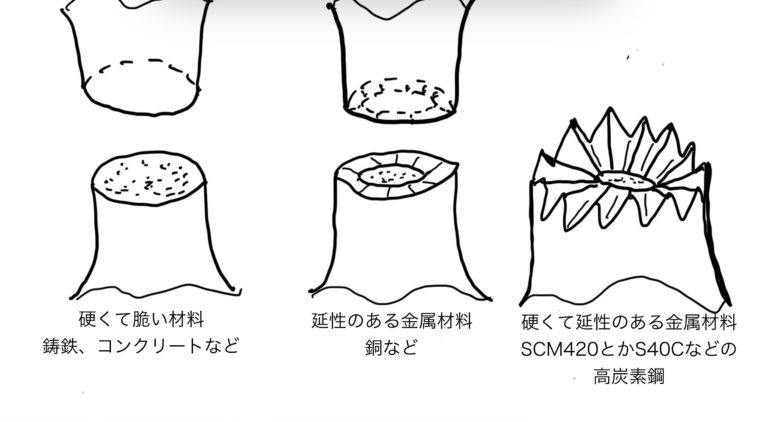 硬くて脆い材料
鋳鉄、コンクリートなど

延性のある金属材料
銅など

硬くて延性のある金属材料
SCM420とかS40Cなどの
高炭素鋼